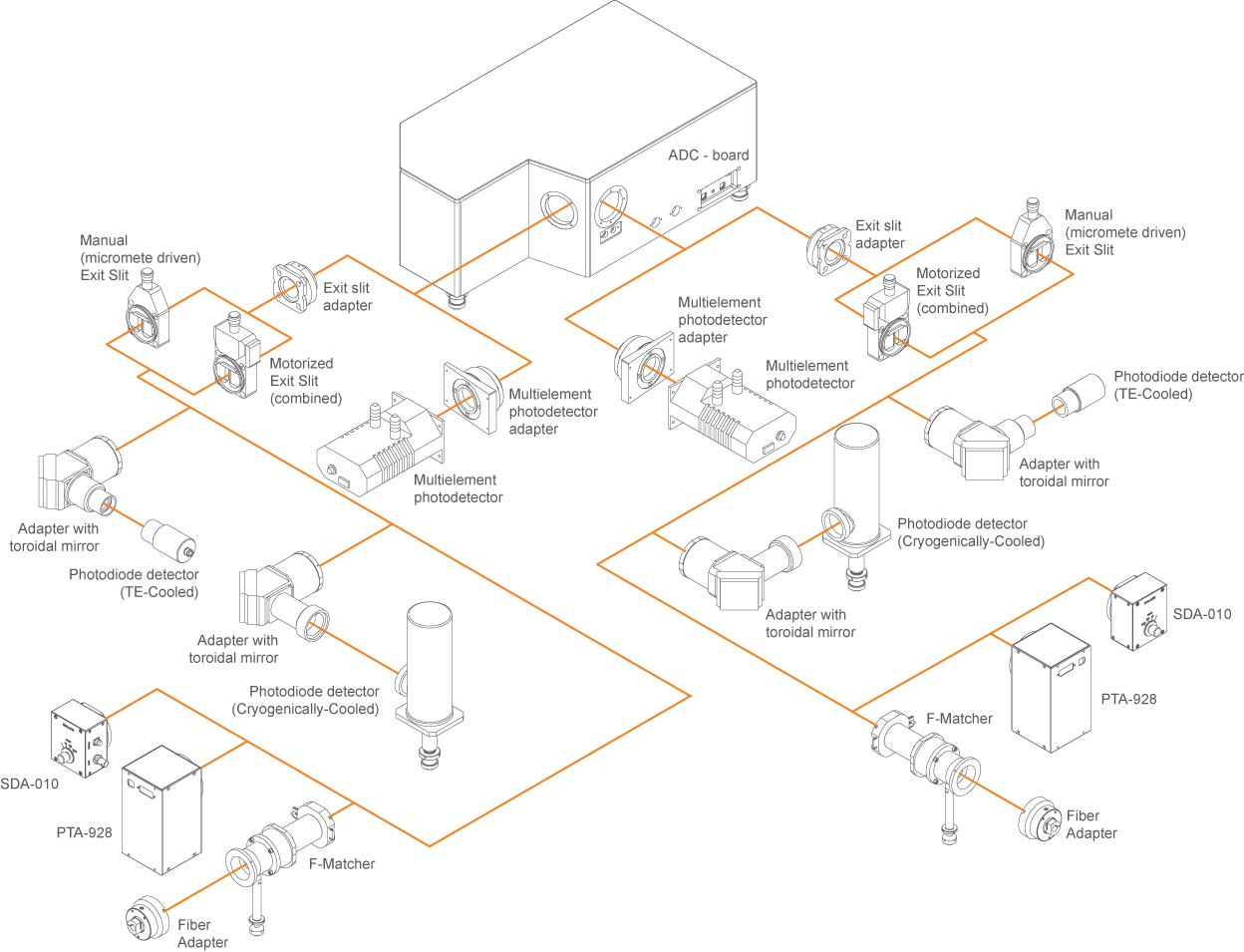 ADC - board

Manual (micromete driven) Exit Slit

Exit slit adapter

Motorized Exit Slit (combined)

Multielement photodetector adapter

Multielement photodetector

Adapter with toroidal mirror

Photodiode detector (TE-Cooled)

Adapter with toroidal mirror

Photodiode detector (Cryogenically-Cooled)

SDA-010

PTA-928

F-Matcher

Fiber Adapter

Exit slit adapter

Manual (micromete driven) Exit Slit

Motorized Exit Slit (combined)

Multielement photodetector adapter

Multielement photodetector

Photodiode detector (TE-Cooled)

Adapter with toroidal mirror

Photodiode detector (Cryogenically-Cooled)

Adapter with toroidal mirror

SDA-010

PTA-928

F-Matcher

Fiber Adapter