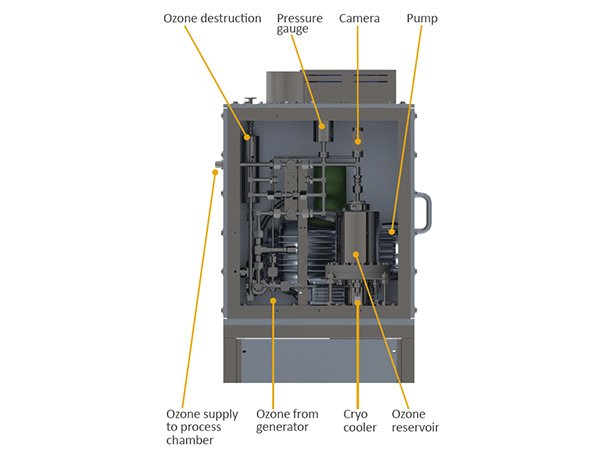 Ozone destruction

Pressure gauge

Camera

Pump

Ozone supply to process chamber

Ozone from generator

Cryo cooler

Ozone reservoir