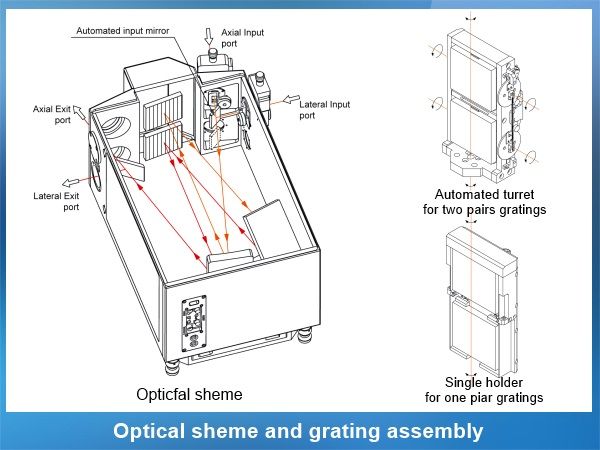 Automated input mirror

Axial Input port

Lateral Input port

Axial Exit port

Lateral Exit port

Opticfal sheme

Automated turret for two pairs gratings

Single holder for one piar gratings

Optical sheme and grating assembly