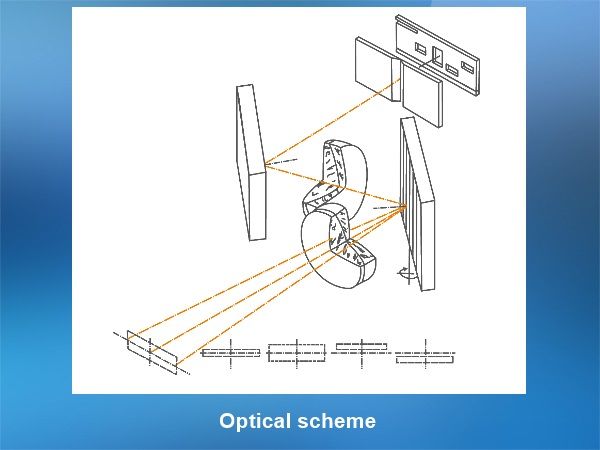 Optical scheme